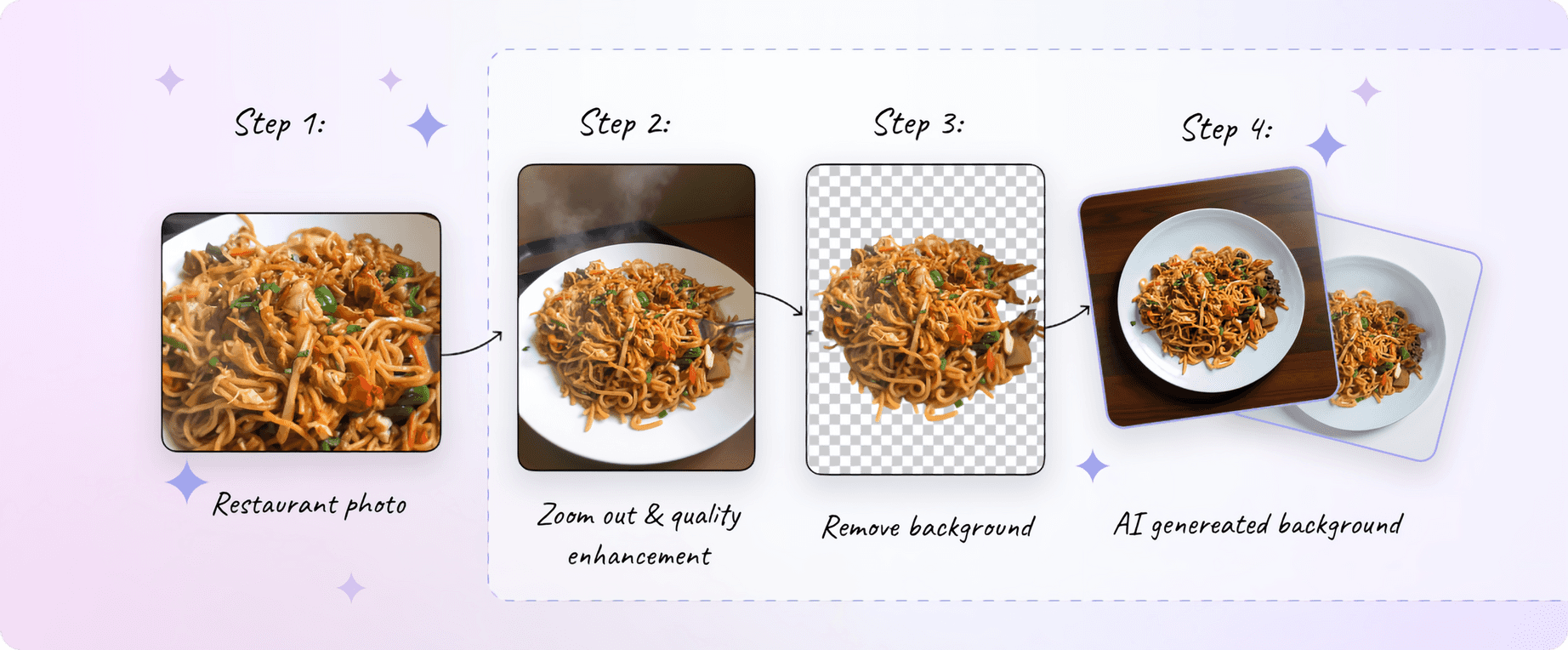 Step 1:

Restaurant photo

Step 2:

Zoom out & quality enhancement

Step 3:

Remove background

Step 4:

AI genereated background