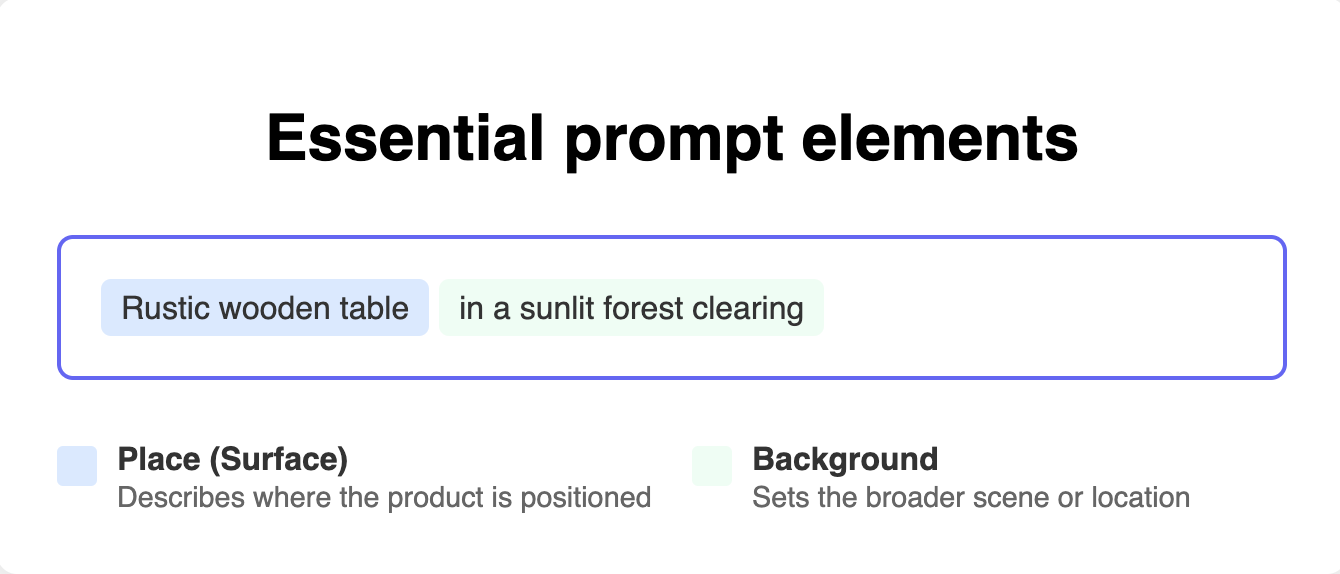 Essential prompt elements

Rustic wooden table in a sunlit forest clearing

Place (Surface)
Describes where the product is positioned

Background
Sets the broader scene or location